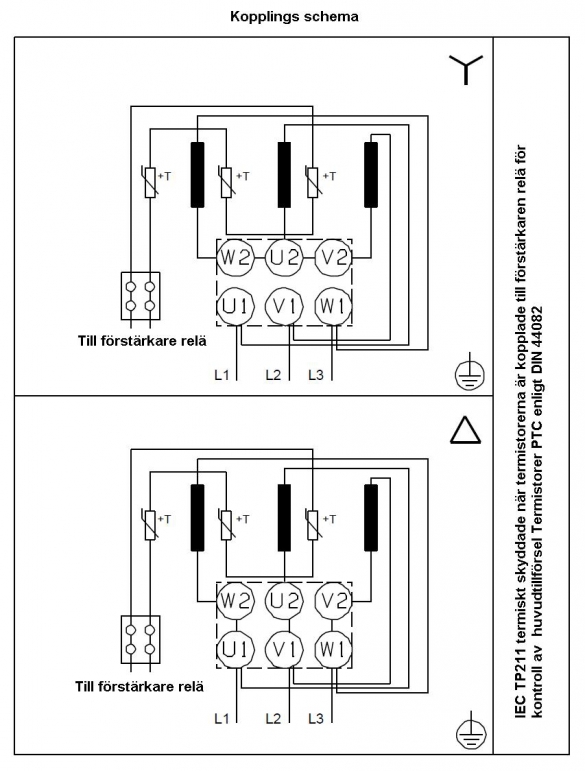 Kopplings schema

+T
+T
+T
W2
U2
V2
U1
V1
W1
Till förstärkare relä
L1
L2
L3

+T
+T
+T
W2
U2
V2
U1
V1
W1
Till förstärkare relä
L1
L2
L3

IEC TP211 termiskt skyddade när termistorerna är kopplade till förstärkaren relä för kontroll av huvudtillförsel Termistorer PTC enligt DIN 44082